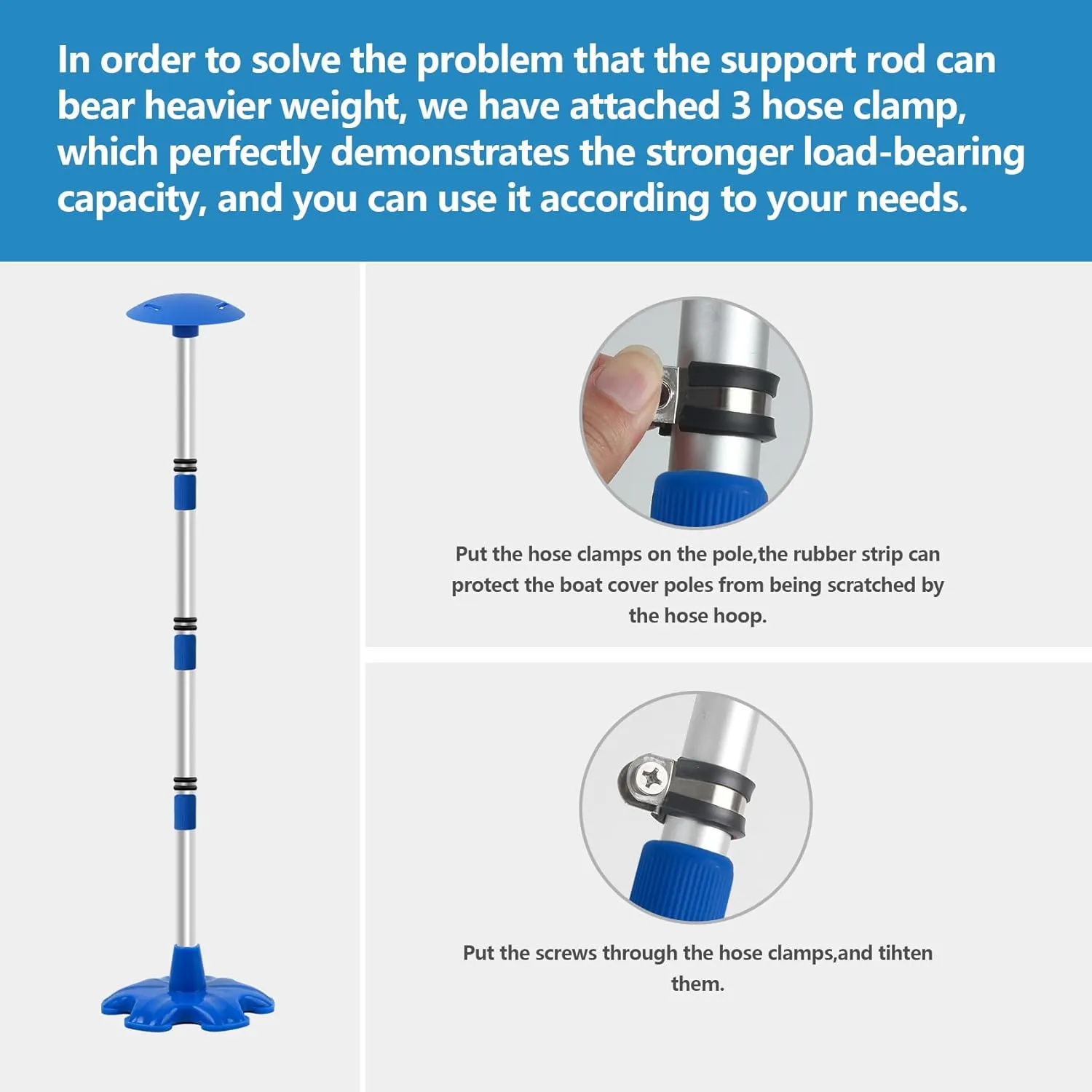 In order to solve the problem that the support rod can bear heavier weight, we have attached 3 hose clamp, which perfectly demonstrates the stronger load-bearing capacity, and you can use it according to your needs.

Put the hose clamps on the pole,the rubber strip can protect the boat cover poles from being scratched by the hose hoop.

Put the screws through the hose clamps,and tihten them.